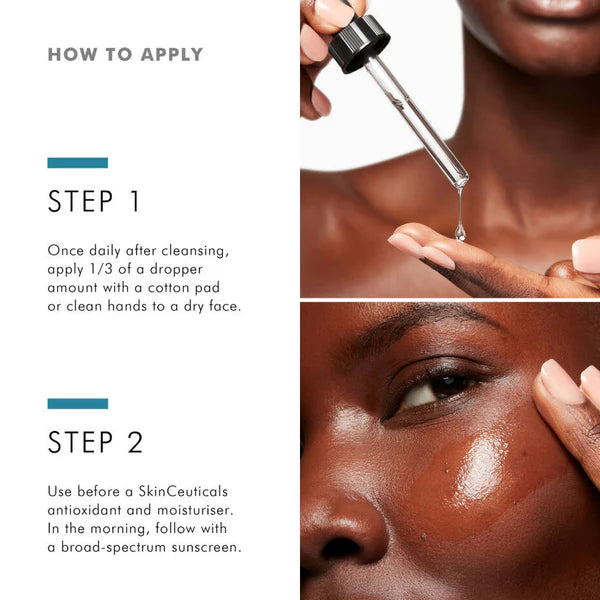 HOW TO APPLY

STEP 1

Once daily after cleansing, apply 1/3 of a dropper amount with a cotton pad or clean hands to a dry face.

STEP 2

Use before a SkinCeuticals antioxidant and moisturiser. In the morning, follow with a broad-spectrum sunscreen.