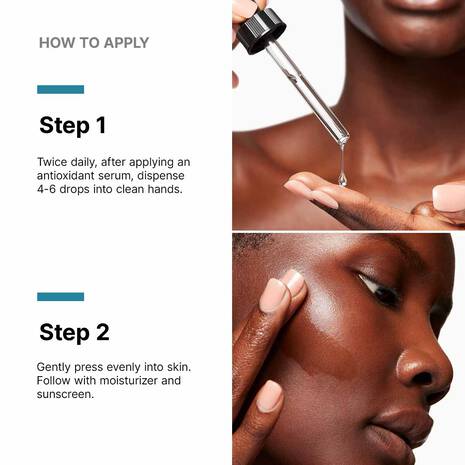 HOW TO APPLY

Step 1

Twice daily, after applying an antioxidant serum, dispense 4-6 drops into clean hands.

Step 2

Gently press evenly into skin. Follow with moisturizer and sunscreen.